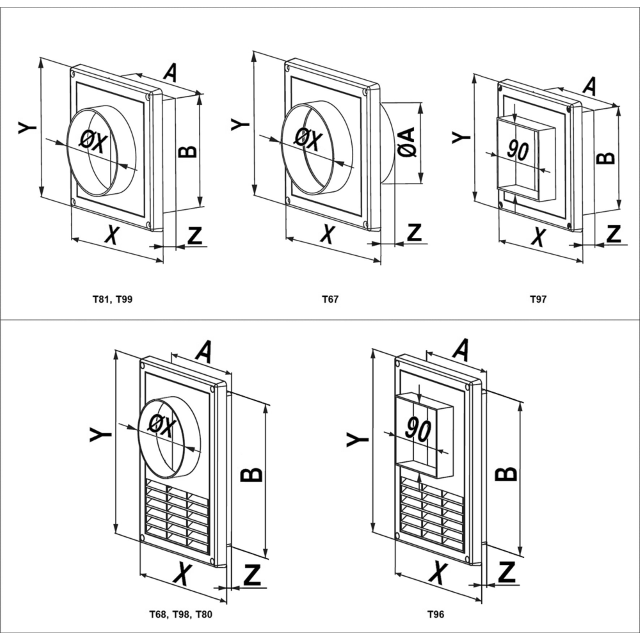 Y
A
ØX
B
X
Z
T81, T99

Y
ØX
ØA
X
Z
T67

Y
A
90
B
X
Z
T97

Y
A
ØX
B
X
Z
T68, T98, T80

Y
A
90
B
X
Z
T96